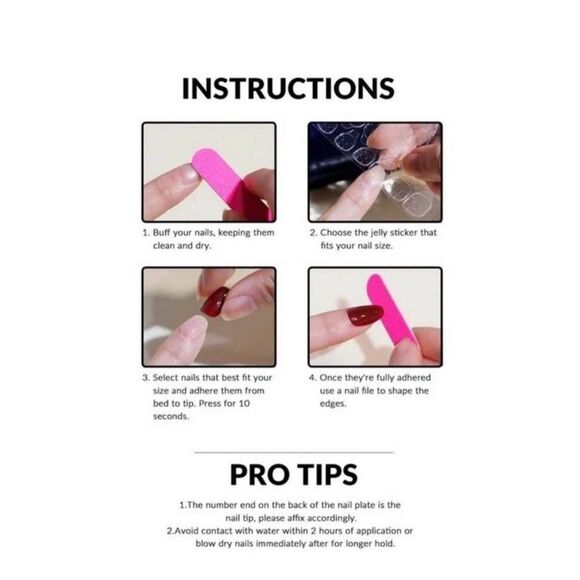 INSTRUCTIONS

1. Buff your nails, keeping them clean and dry.

2. Choose the jelly sticker that fits your nail size.

3. Select nails that best fit your size and adhere them from bed to tip. Press for 10 seconds.

4. Once they're fully adhered use a nail file to shape the edges.

PRO TIPS

1.The number end on the back of the nail plate is the nail tip, please affix accordingly.
2.Avoid contact with water within 2 hours of application or blow dry nails immediately after for longer hold.